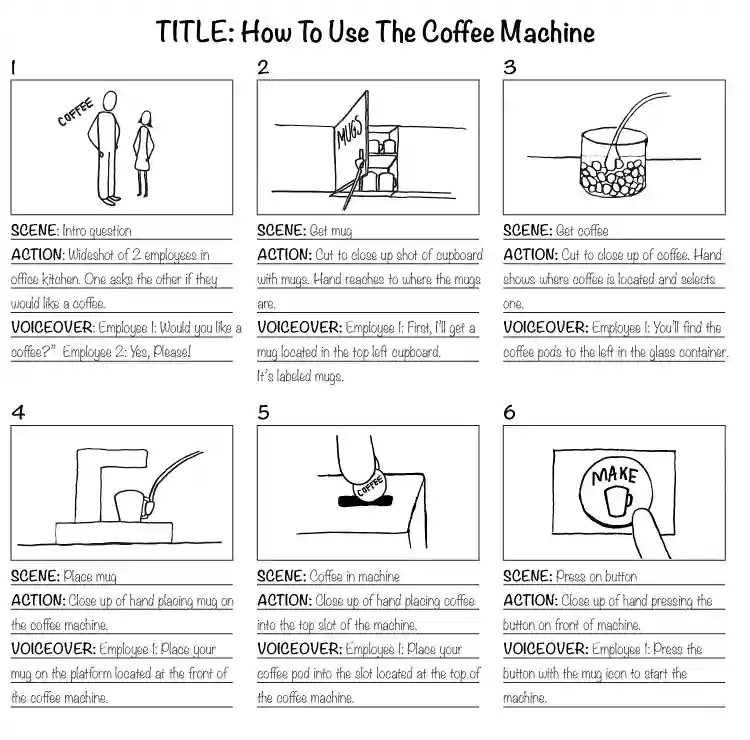 TITLE: How To Use The Coffee Machine

1

COFFEE

SCENE: Intro question
ACTION: Wideshot of 2 employees in office kitchen. One asks the other if they would like a coffee.
VOICEOVER: Employee 1: Would you like a coffee?" Employee 2: Yes, Please!

2

MUGS

SCENE: Get mug
ACTION: Cut to close up shot of cupboard with mugs. Hand reaches to where the mugs are.
VOICEOVER: Employee 1: First, I'll get a mug located in the top left cupboard. It's labeled mugs.

3

SCENE: Get coffee
ACTION: Cut to close up of coffee. Hand shows where coffee is located and selects one.
VOICEOVER: Employee 1: You'll find the coffee pods to the left in the glass container.

4

SCENE: Place mug
ACTION: Close up of hand placing mug on the coffee machine.
VOICEOVER: Employee 1: Place your mug on the platform located at the front of the coffee machine.

5

COFFEE

SCENE: Coffee in machine
ACTION: Close up of hand placing coffee into the top slot of the machine.
VOICEOVER: Employee 1: Place your coffee pod into the slot located at the top of the coffee machine.

6

MAKE

SCENE: Press on button
ACTION: Close up of hand pressing the button on front of machine.
VOICEOVER: Employee 1: Press the button with the mug icon to start the machine.